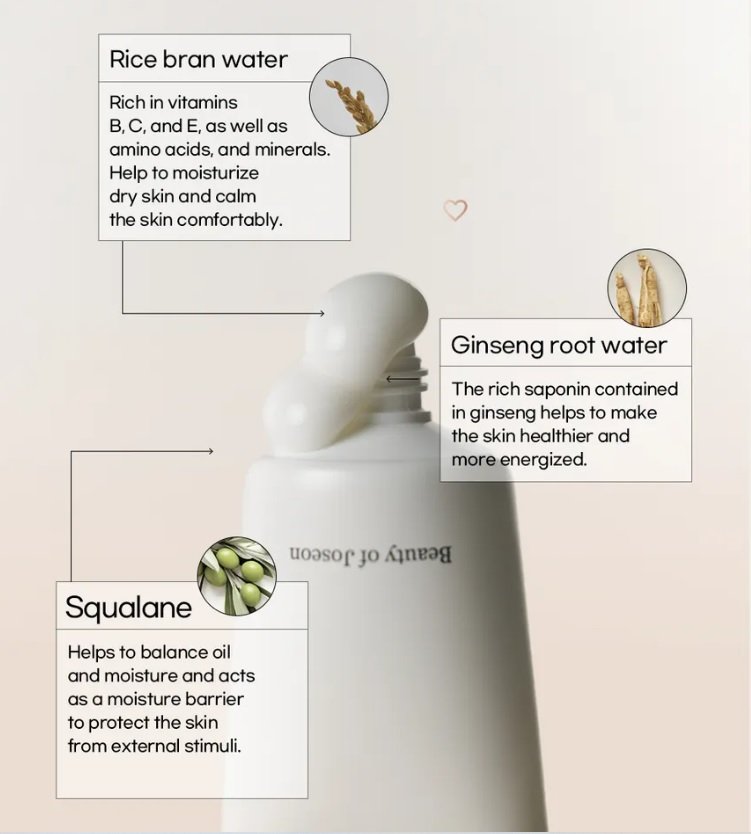 Rice bran water

Rich in vitamins B, C, and E, as well as amino acids, and minerals. Help to moisturize dry skin and calm the skin comfortably.

Ginseng root water

The rich saponin contained in ginseng helps to make the skin healthier and more energized.

Beauty of Joseon

Squalane

Helps to balance oil and moisture and acts as a moisture barrier to protect the skin from external stimuli.